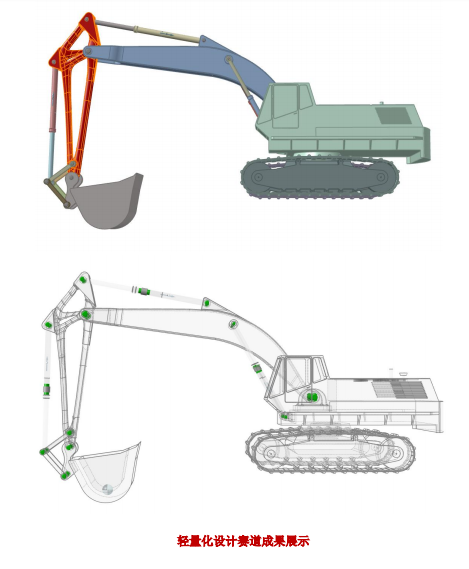 轻量化设计赛道成果展示